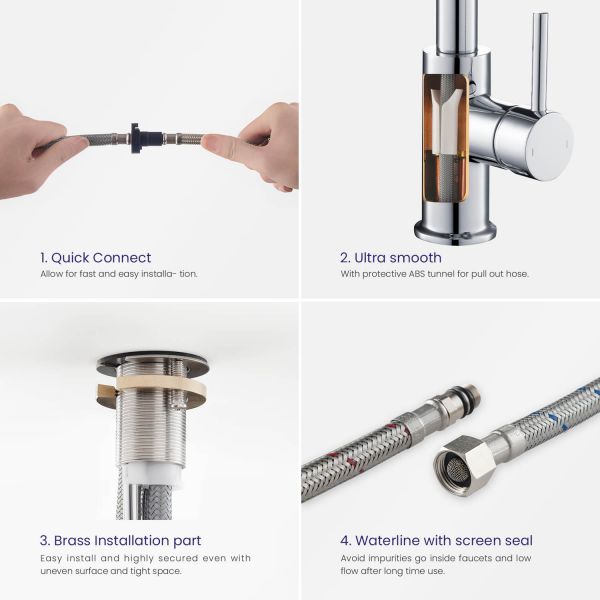 1. Quick Connect
Allow for fast and easy installa- tion.

2. Ultra smooth
With protective ABS tunnel for pull out hose.

3. Brass Installation part
Easy install and highly secured even with uneven surface and tight space.

4. Waterline with screen seal
Avoid impurities go inside faucets and low flow after long time use.