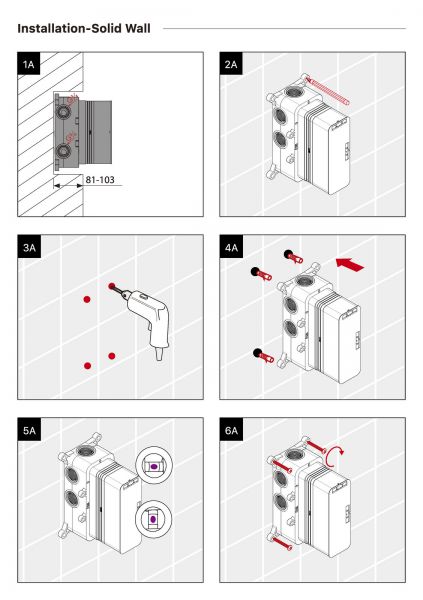 Installation-Solid Wall

1A

81-103

2A

3A

4A

5A

6A