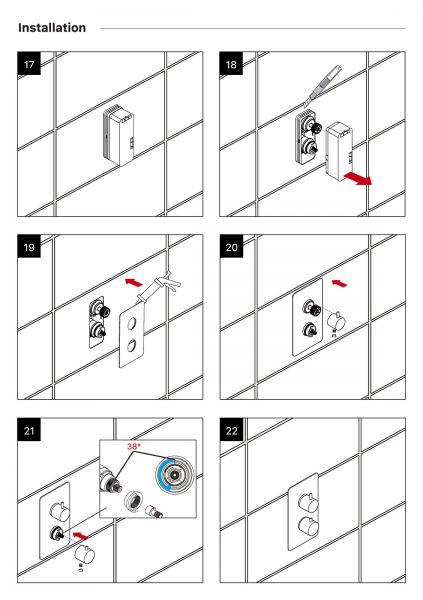 Installation

17

18

19

20

21

38°

22