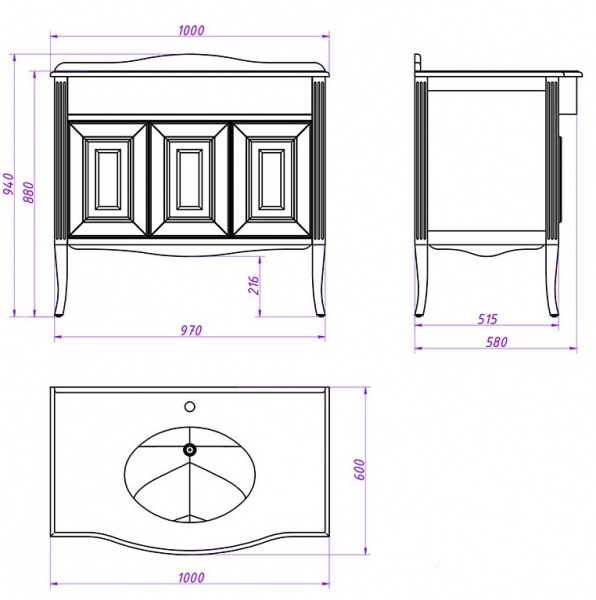 1000
940
880
216
970
515
580
600
1000