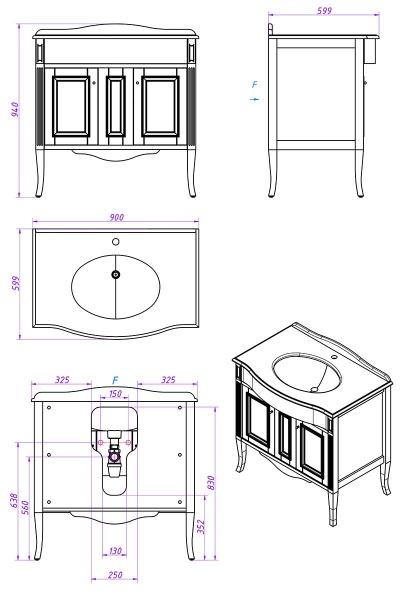 940

599

F

900

599

325

F

325

150

638

560

830

352

130

250