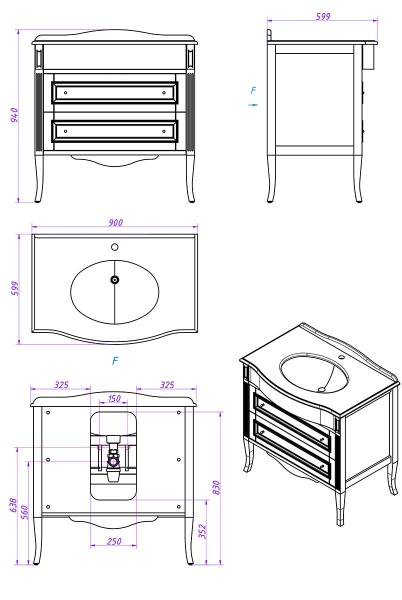 940

599

F

900

599

F

325

150

325

638

560

830

352

250