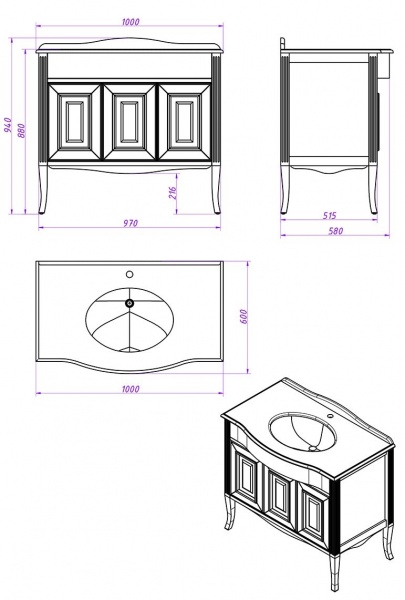 1000
940
880
216
970
515
580
600
1000