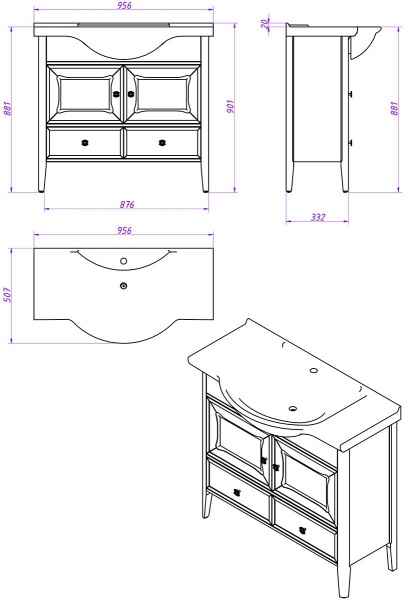 956

881

901

876

20

881

332

956

507